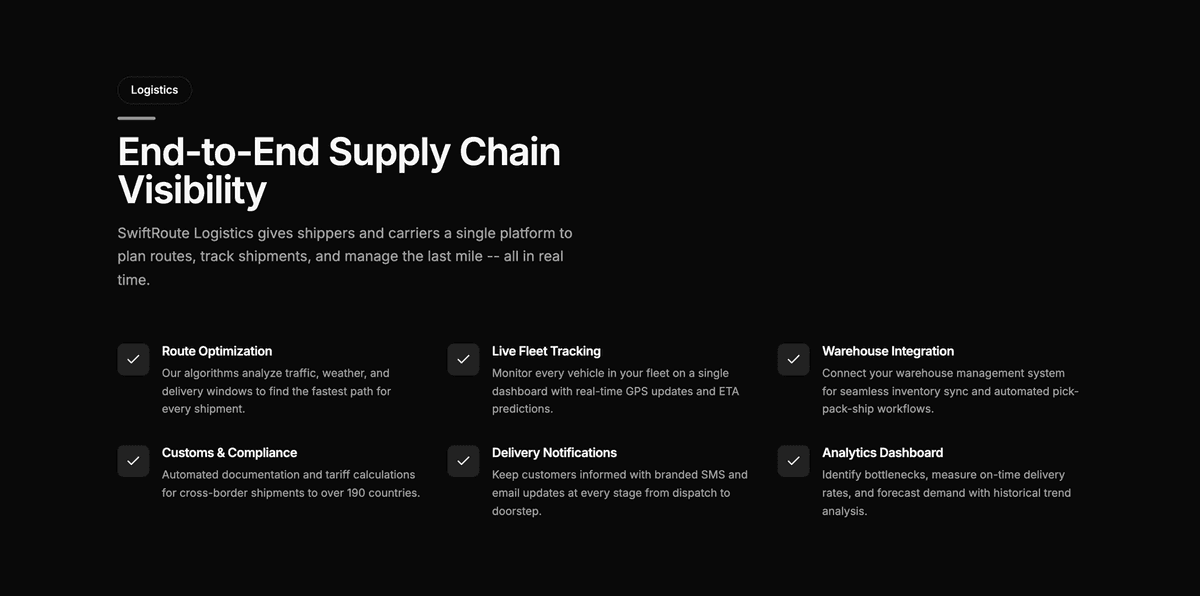 Logistics

End-to-End Supply Chain Visibility

SwiftRoute Logistics gives shippers and carriers a single platform to plan routes, track shipments, and manage the last mile -- all in real time.

✓ Route Optimization
Our algorithms analyze traffic, weather, and delivery windows to find the fastest path for every shipment.

✓ Customs & Compliance
Automated documentation and tariff calculations for cross-border shipments to over 190 countries.

✓ Live Fleet Tracking
Monitor every vehicle in your fleet on a single dashboard with real-time GPS updates and ETA predictions.

✓ Delivery Notifications
Keep customers informed with branded SMS and email updates at every stage from dispatch to doorstep.

✓ Warehouse Integration
Connect your warehouse management system for seamless inventory sync and automated pick-pack-ship workflows.

✓ Analytics Dashboard
Identify bottlenecks, measure on-time delivery rates, and forecast demand with historical trend analysis.